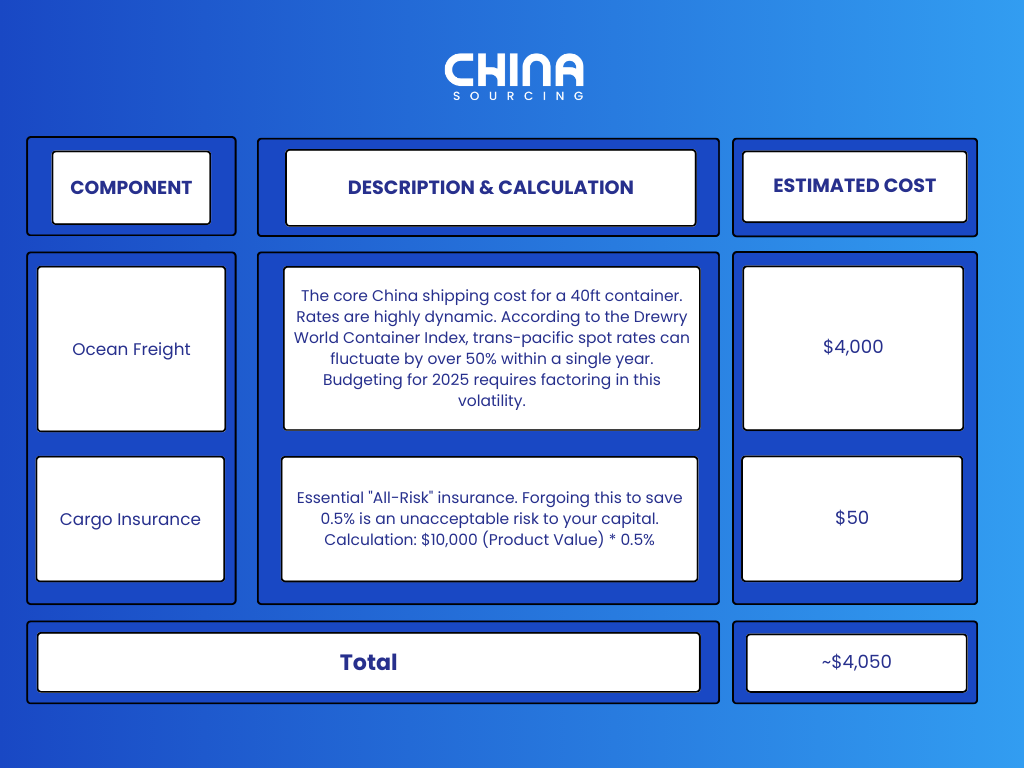 CHINA
SOURCING

| COMPONENT | DESCRIPTION & CALCULATION | ESTIMATED COST |
|---|---|---|
| Ocean Freight | The core China shipping cost for a 40ft container. Rates are highly dynamic. According to the Drewry World Container Index, trans-pacific spot rates can fluctuate by over 50% within a single year. Budgeting for 2025 requires factoring in this volatility. | \$4,000 |
| Cargo Insurance | Essential "All-Risk" insurance. Forgoing this to save 0.5% is an unacceptable risk to your capital. Calculation: \$10,000 (Product Value) * 0.5% | \$50 |
| Total | | ~\$4,050 |